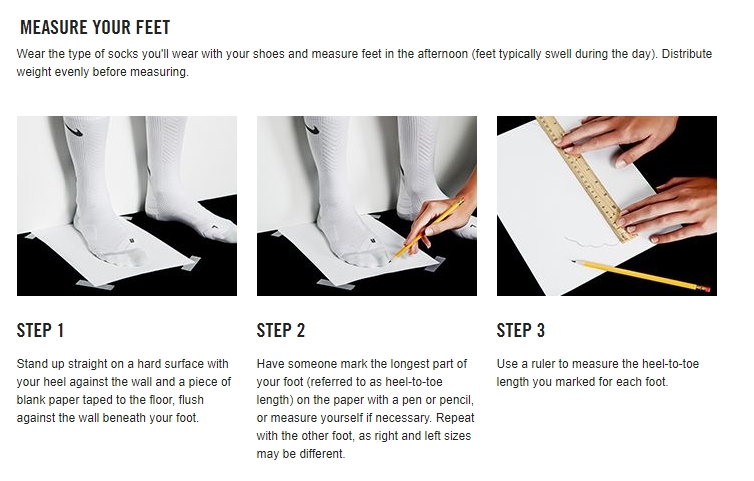 MEASURE YOUR FEET

Wear the type of socks you'll wear with your shoes and measure feet in the afternoon (feet typically swell during the day). Distribute weight evenly before measuring.

STEP 1

Stand up straight on a hard surface with your heel against the wall and a piece of blank paper taped to the floor, flush against the wall beneath your foot.

STEP 2

Have someone mark the longest part of your foot (referred to as heel-to-toe length) on the paper with a pen or pencil, or measure yourself if necessary. Repeat with the other foot, as right and left sizes may be different.

STEP 3

Use a ruler to measure the heel-to-toe length you marked for each foot.